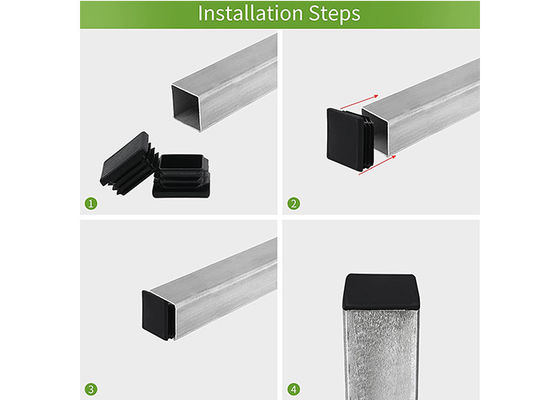 Installation Steps

1

2

3

4